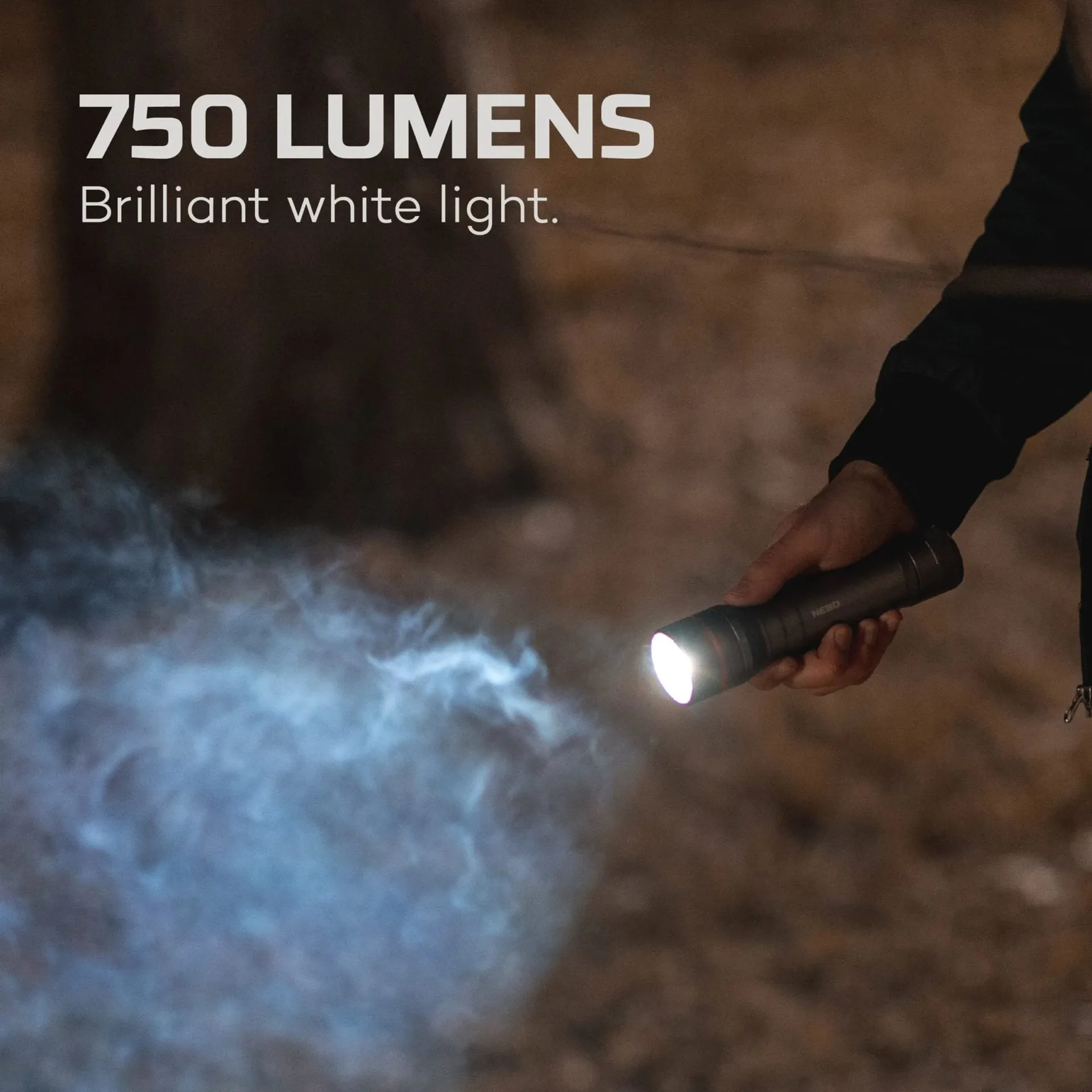 750 LUMENS
Brilliant white light.

NEBO