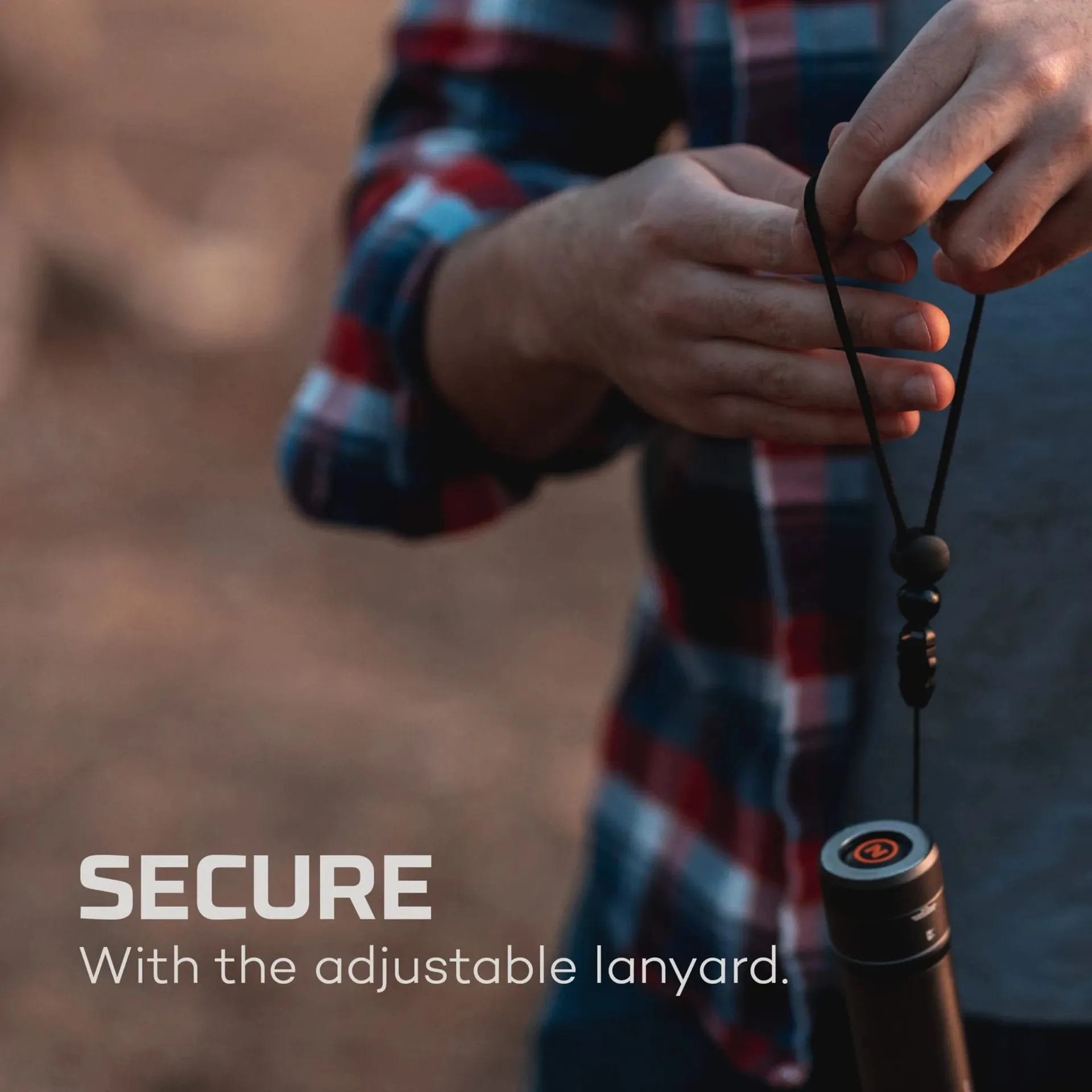 SECURE
With the adjustable lanyard.